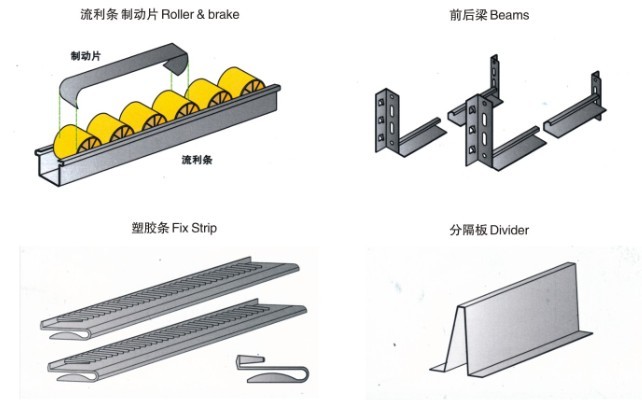 流利条 制动片 Roller & brake

制动片

流利条

前后梁 Beams

塑胶条 Fix Strip

分隔板 Divider